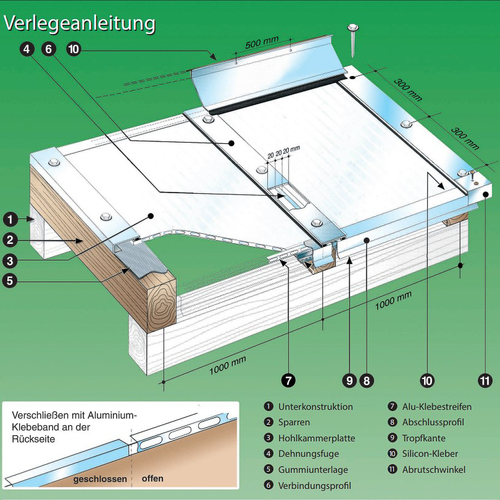 Verlegeanleitung

4 6 10

500 mm

300 mm

300 mm

20 20 20 mm

1
2
3
5

1000 mm

1000 mm

7 9 8 10 11

Verschließen mit Aluminium-Klebeband an der Rückseite

geschlossen offen

1 Unterkonstruktion
2 Sparren
3 Hohlkammerplatte
4 Dehnungsfuge
5 Gummiunterlage
6 Verbindungsprofil

7 Alu-Klebestreifen
8 Abschlussprofil
9 Tropfkante
10 Silicon-Kleber
11 Abrutschwinkel